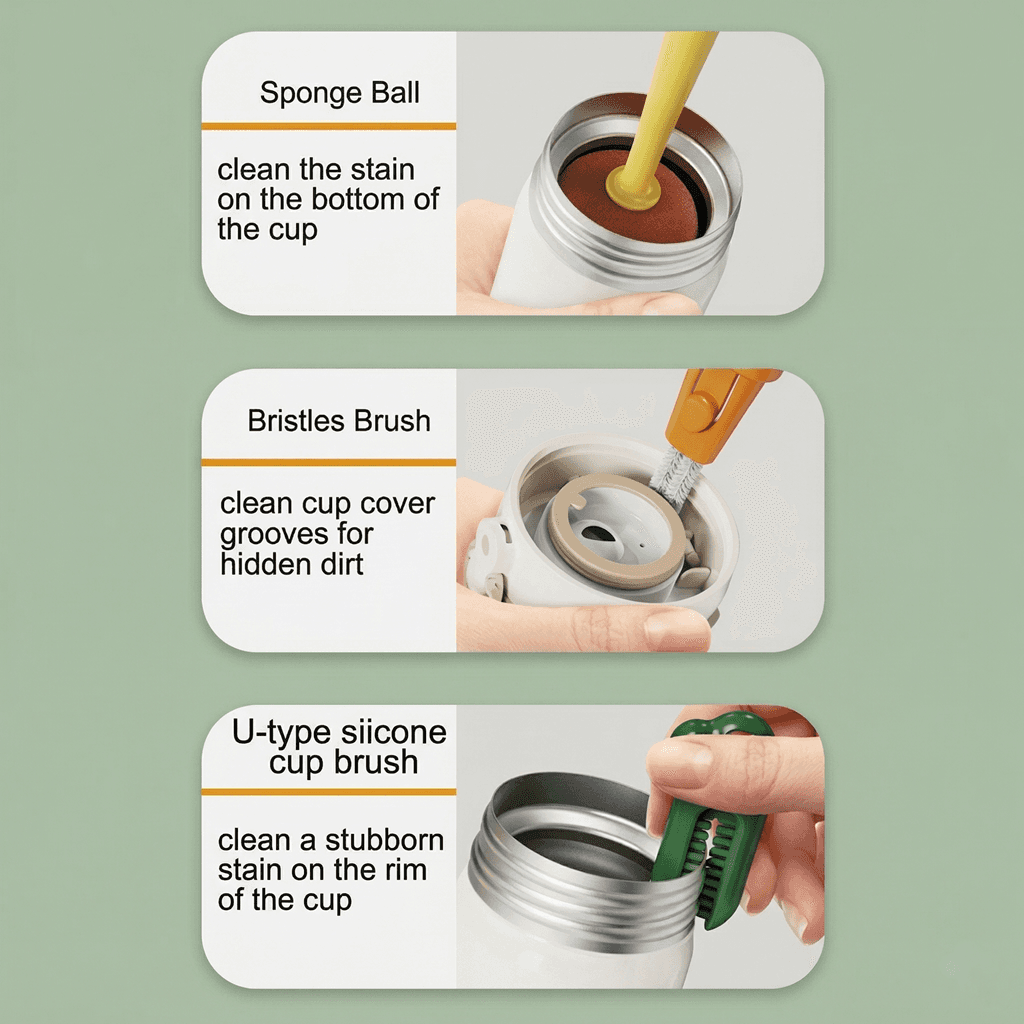 Sponge Ball

clean the stain on the bottom of the cup

Bristles Brush

clean cup cover grooves for hidden dirt

U-type siicone cup brush

clean a stubborn stain on the rim of the cup